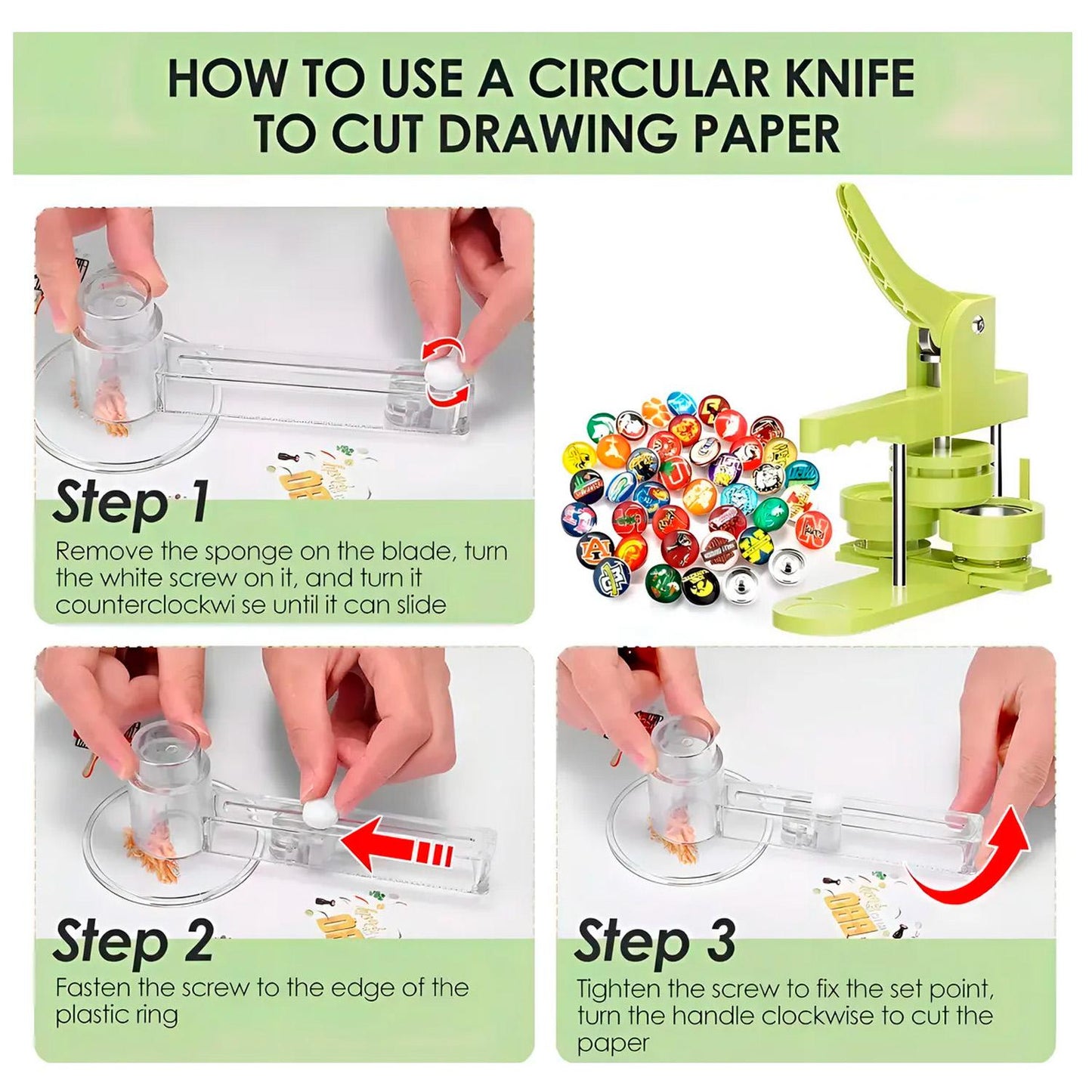 HOW TO USE A CIRCULAR KNIFE TO CUT DRAWING PAPER

Step 1
Remove the sponge on the blade, turn the white screw on it, and turn it counterclockwi se until it can slide

Step 2
Fasten the screw to the edge of the plastic ring

Step 3
Tighten the screw to fix the set point, turn the handle clockwise to cut the paper