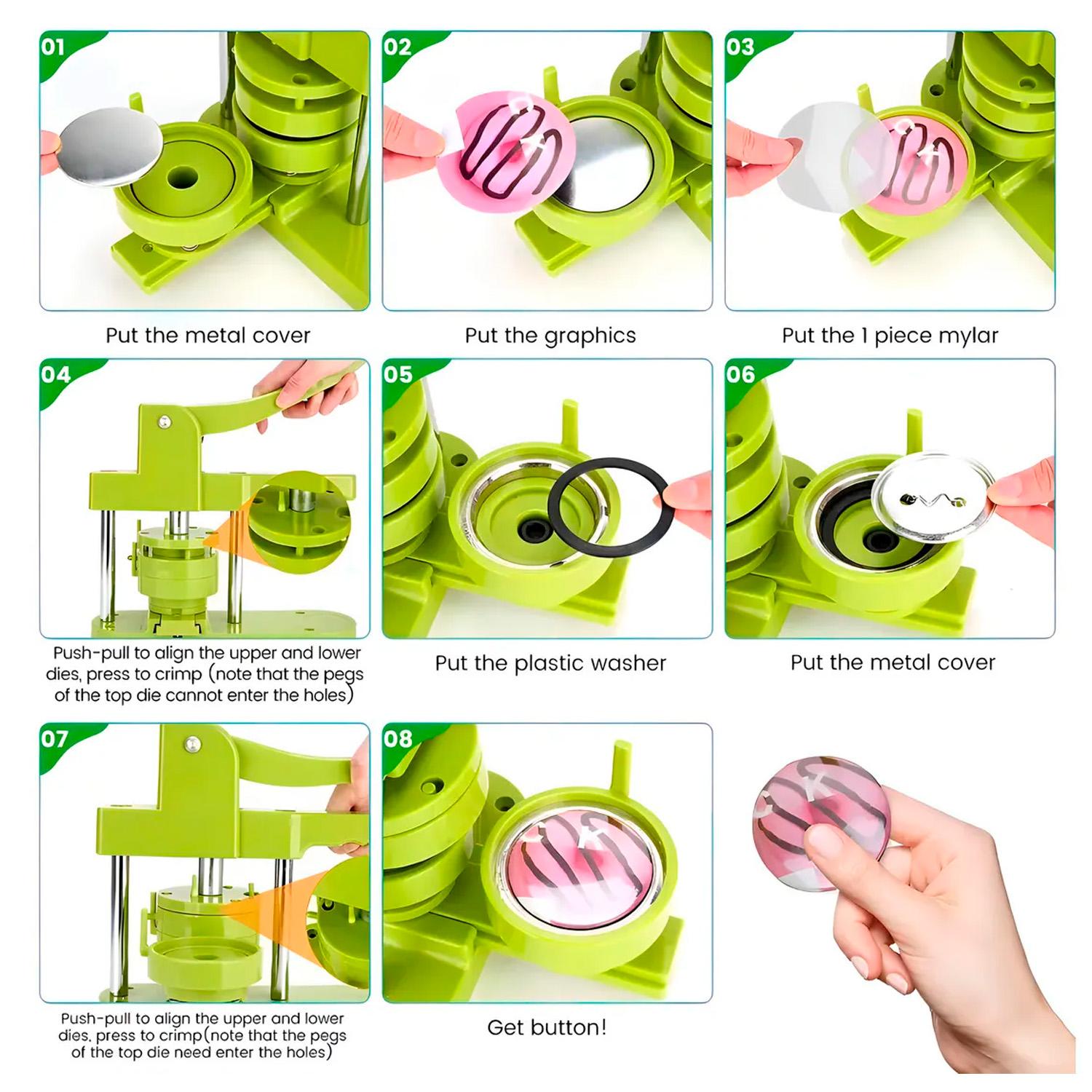 01

Put the metal cover

02

Put the graphics

03

Put the 1 piece mylar

04

Push-pull to align the upper and lower dies, press to crimp (note that the pegs of the top die cannot enter the holes)

05

Put the plastic washer

06

Put the metal cover

07

Push-pull to align the upper and lower dies, press to crimp(note that the pegs of the top die need enter the holes)

08

Get button!